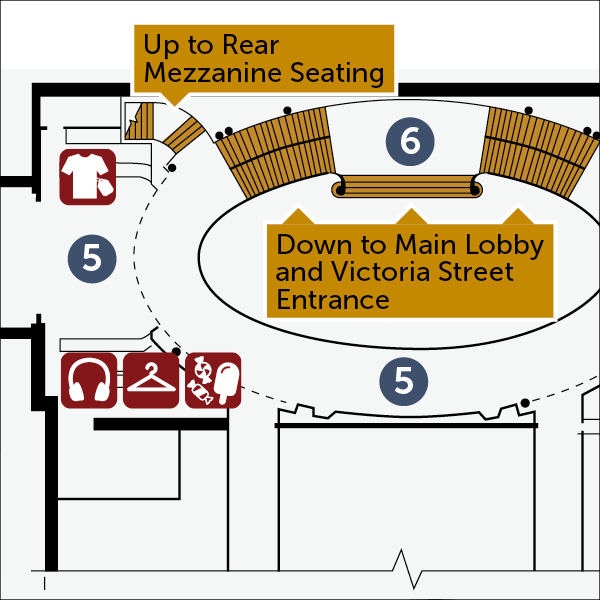 Up to Rear Mezzanine Seating

6

5

Down to Main Lobby and Victoria Street Entrance

5